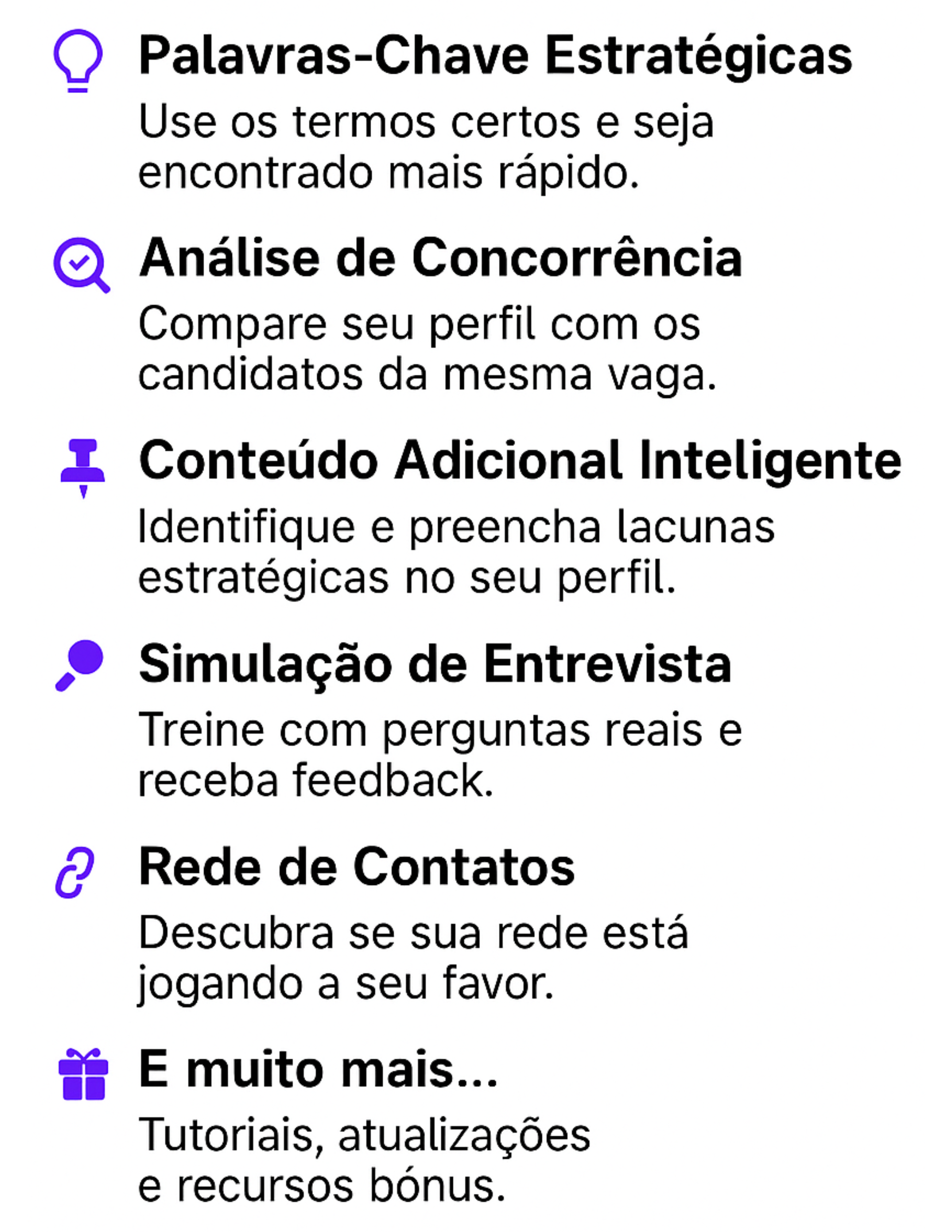 Palavras-Chave Estratégicas

Use os termos certos e seja encontrado mais rápido.

Análise de Concorrência

Compare seu perfil com os candidatos da mesma vaga.

Conteúdo Adicional Inteligente

Identifique e preencha lacunas estratégicas no seu perfil.

Simulação de Entrevista

Treine com perguntas reais e receba feedback.

Rede de Contatos

Descubra se sua rede está jogando a seu favor.

E muito mais...

Tutoriais, atualizações e recursos bónus.